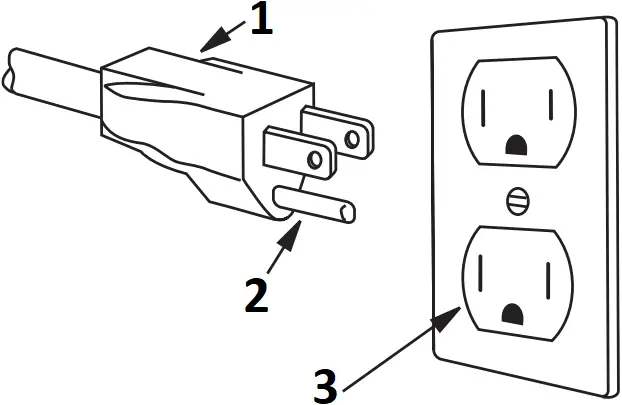 1
2
3