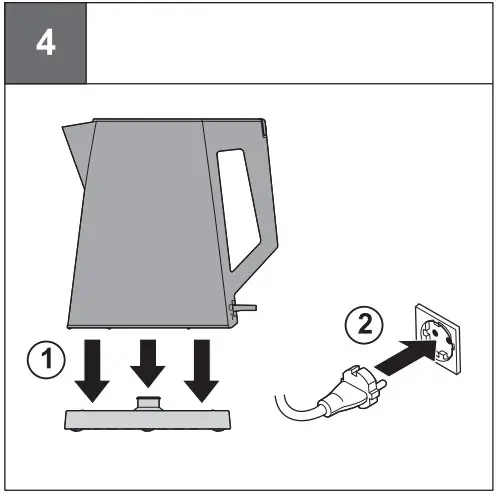 4

1

2