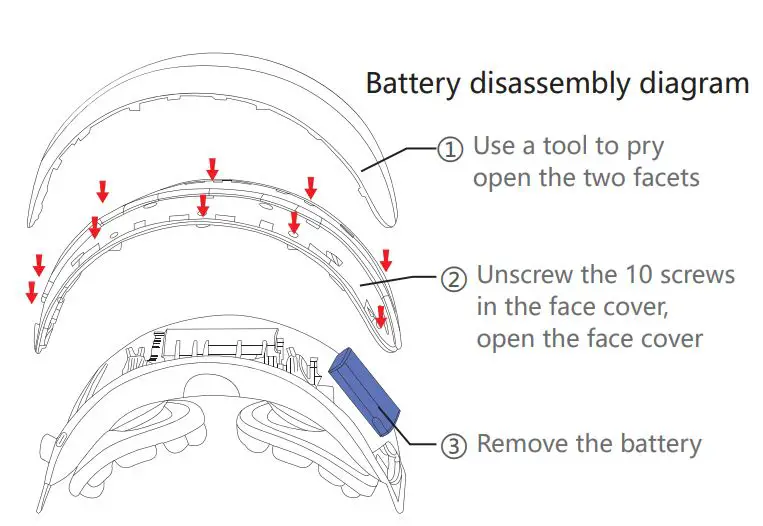 Battery disassembly diagram

① Use a tool to pry open the two facets

② Unscrew the 10 screws in the face cover, open the face cover

③ Remove the battery