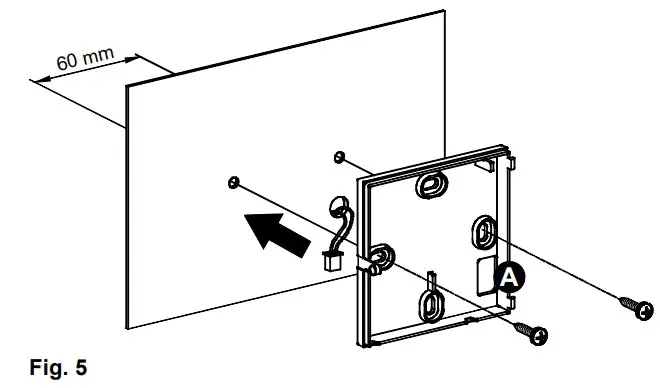 60 mm

A

Fig. 5