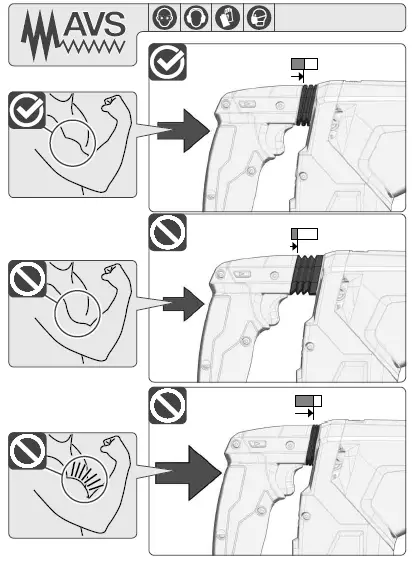 AVS