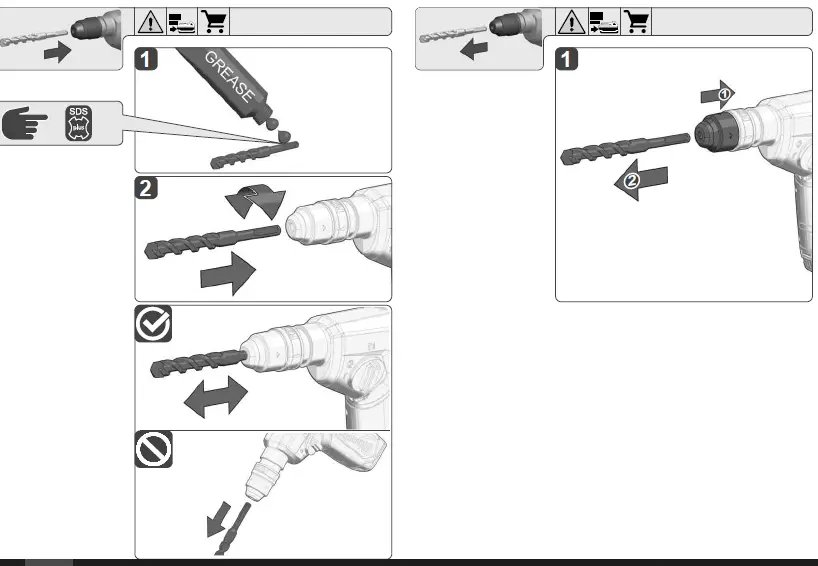 1

GREASE

SDS plus

2

1

1

2