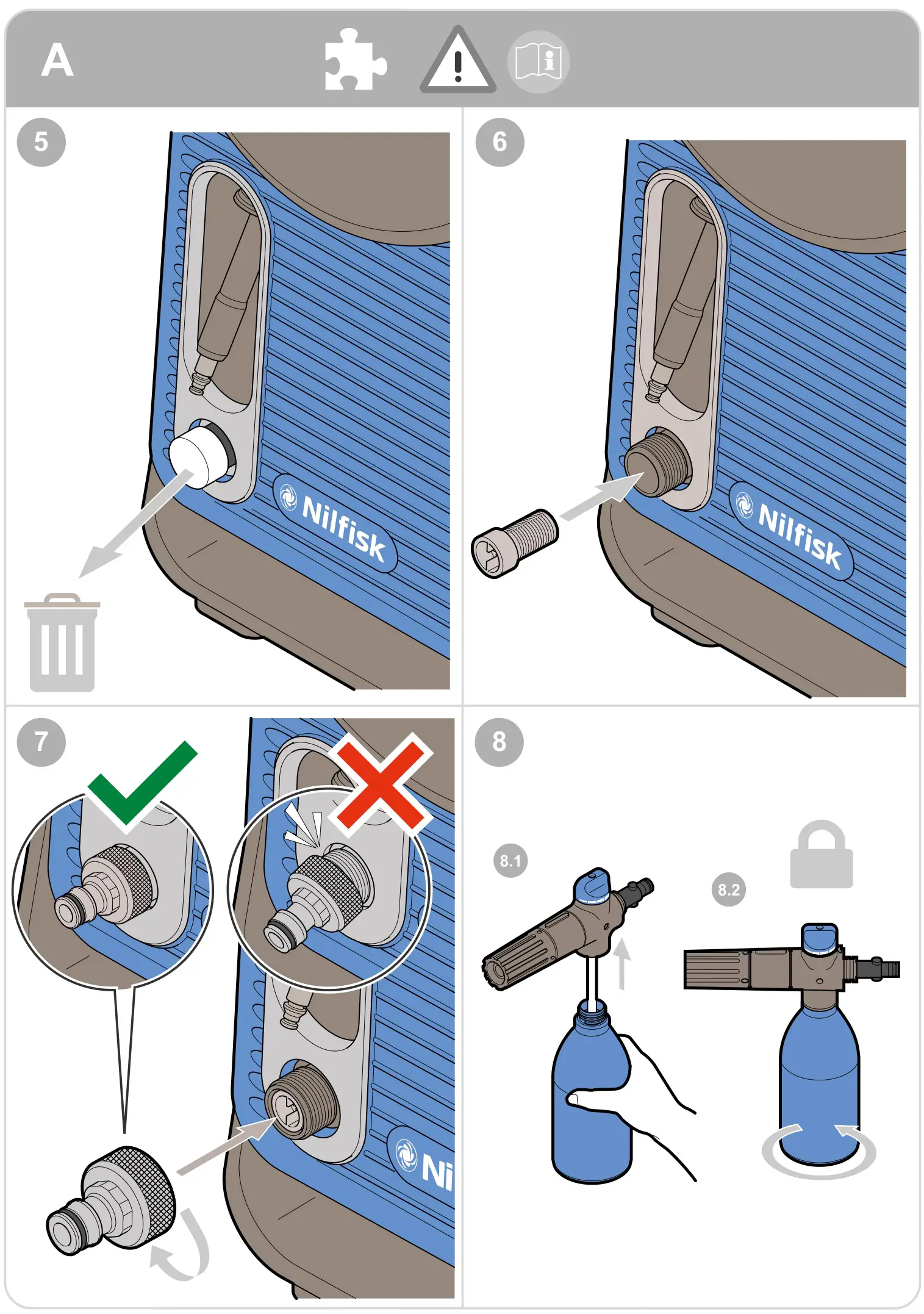 A

5

Nilfisk

6

Nilfisk

7

Ni

8

8.1

8.2