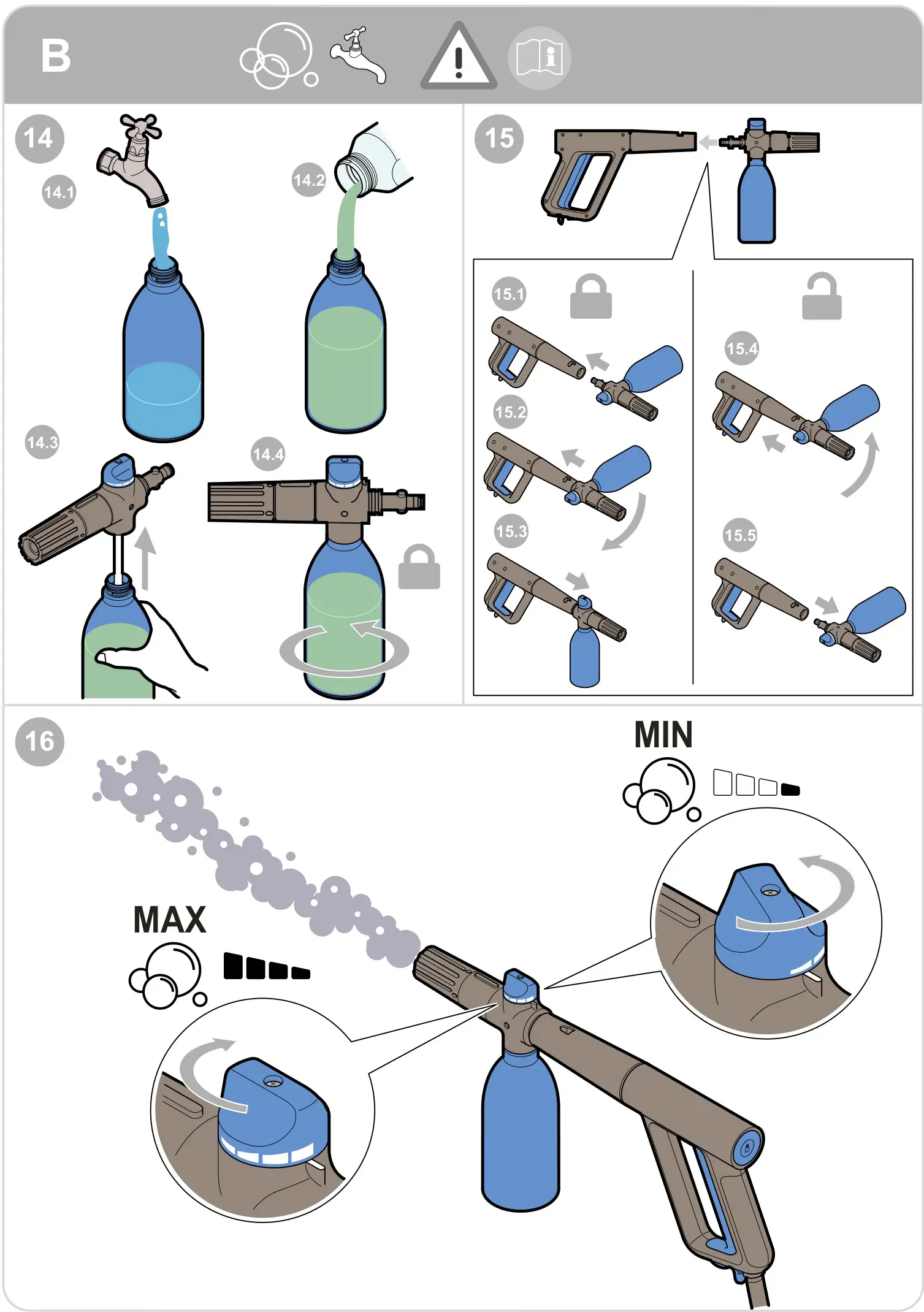 B

14

14.1

14.2

14.3

14.4

15

15.1

15.2

15.3

15.4

15.5

16

MIN

MAX