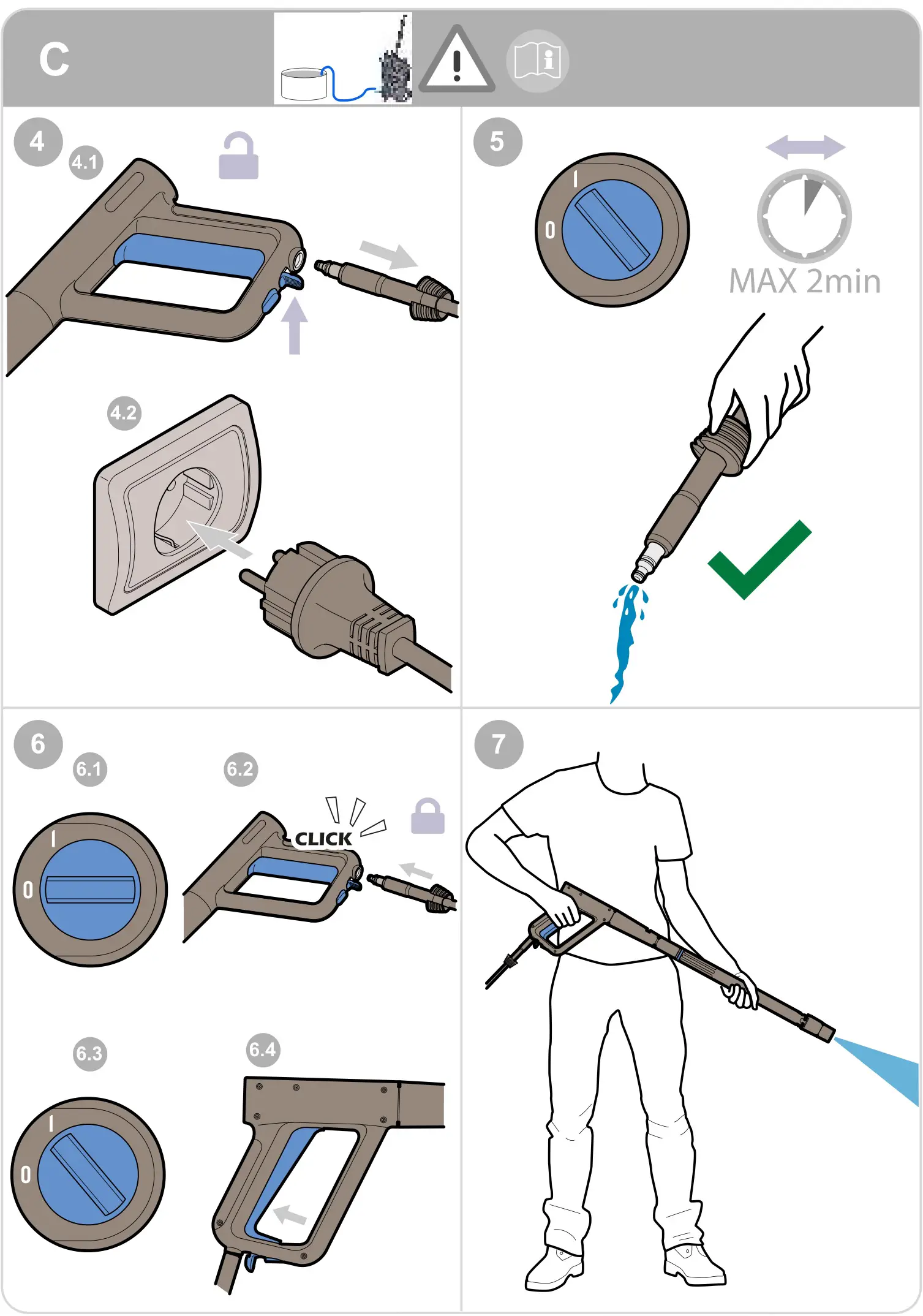 C

4

4.1

4.2

5

I

0

MAX 2min

6

6.1

I

0

6.2

CLICK

6.3

I

0

6.4

7