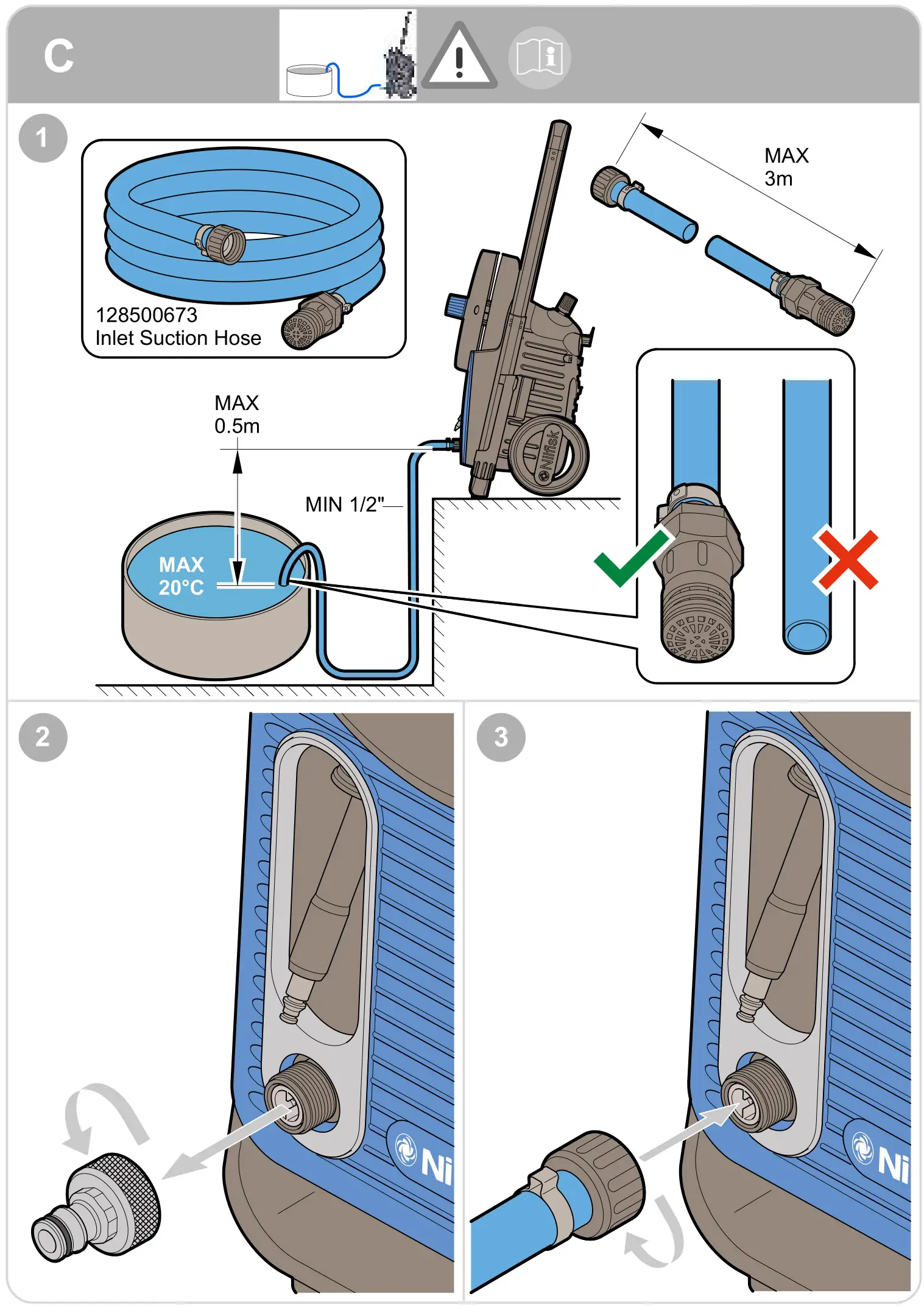 C

1

128500673
Inlet Suction Hose

MAX
3m

MAX
0.5m

MIN 1/2"

MAX
20°C

Nilfisk

2

Ni

3

Ni