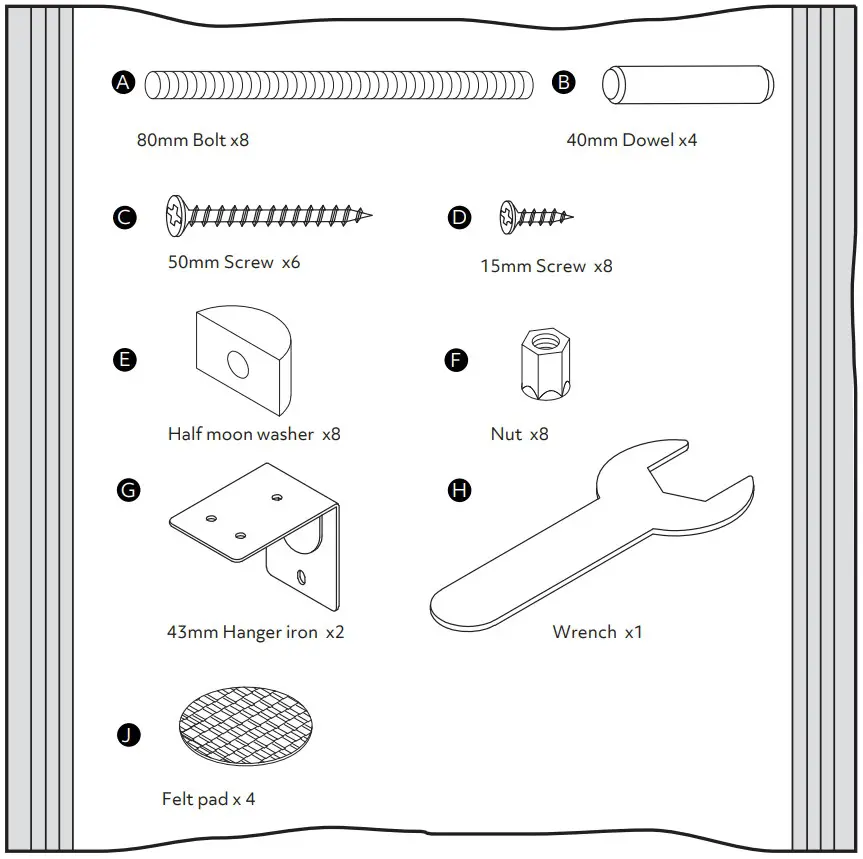 A
80mm Bolt x8

B
40mm Dowel x4

C
50mm Screw x6

D
15mm Screw x8

E
Half moon washer x8

F
Nut x8

G
43mm Hanger iron x2

H
Wrench x1

J
Felt pad x 4