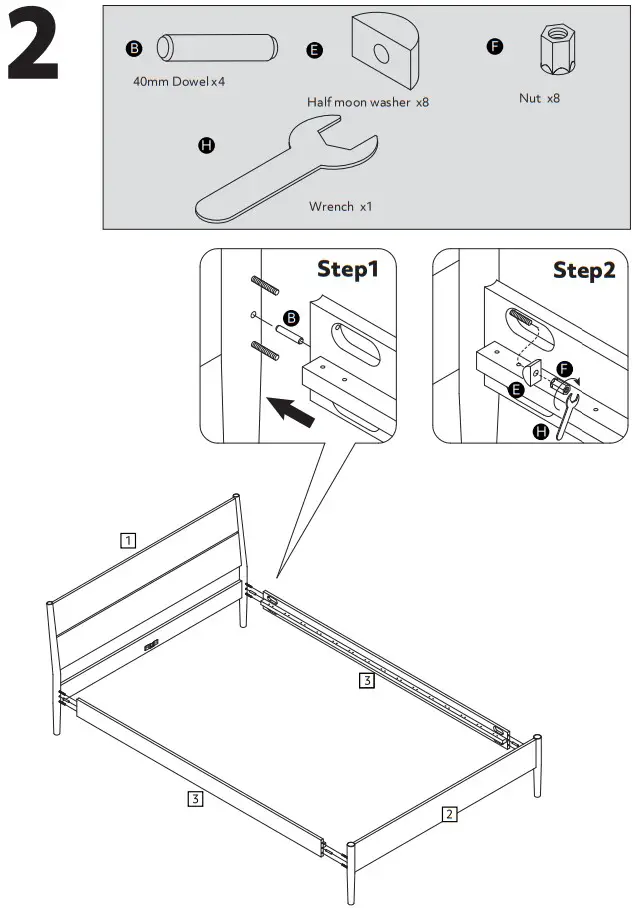 2

B
40mm Dowel x4

E
Half moon washer x8

F
Nut x8

H
Wrench x1

Step1

B

Step2

F

E

H

1

3

3

2