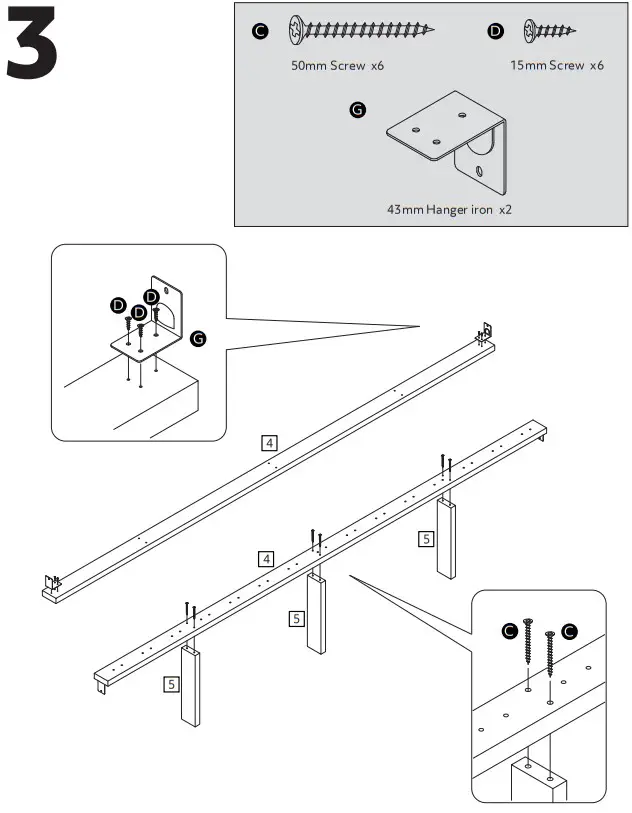 3

C
50mm Screw x6

D
15mm Screw x6

G
43mm Hanger iron x2

D
D
D
G

4

4

5

5

5

C
C