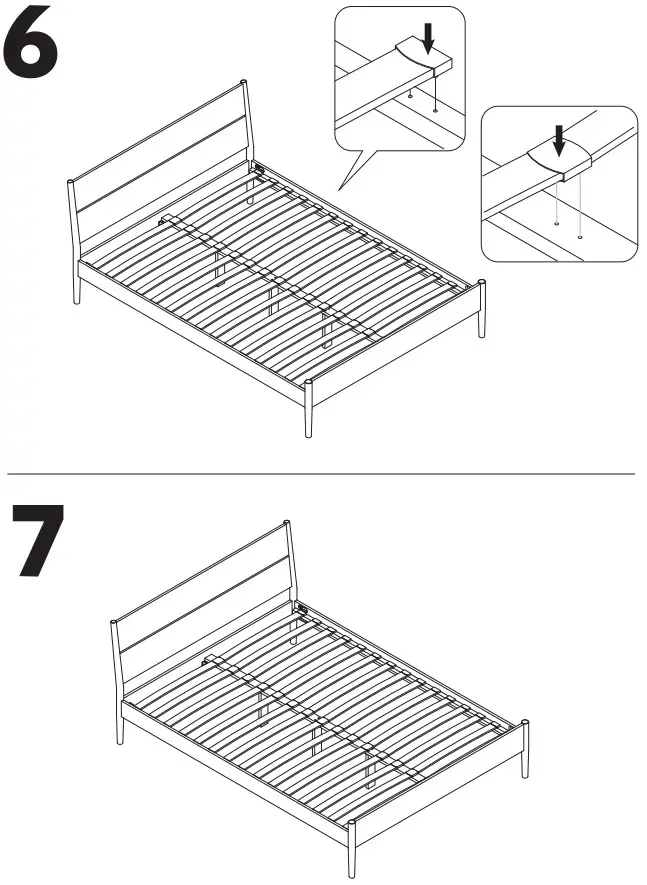 6

7