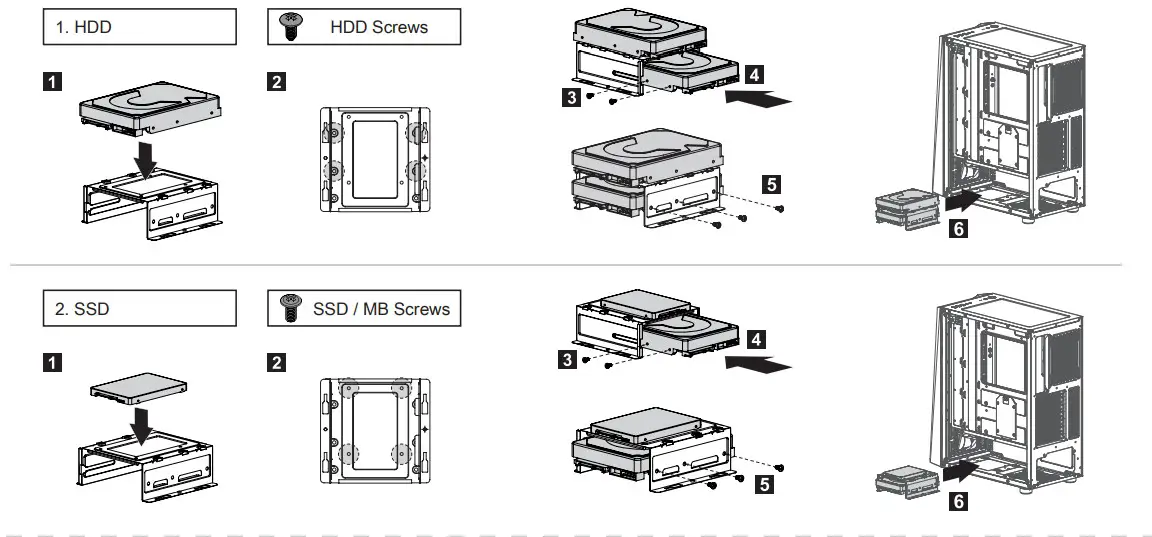 1. HDD

HDD Screws

1

2

3

4

5

6

2. SSD

SSD / MB Screws

1

2

3

4

5

6