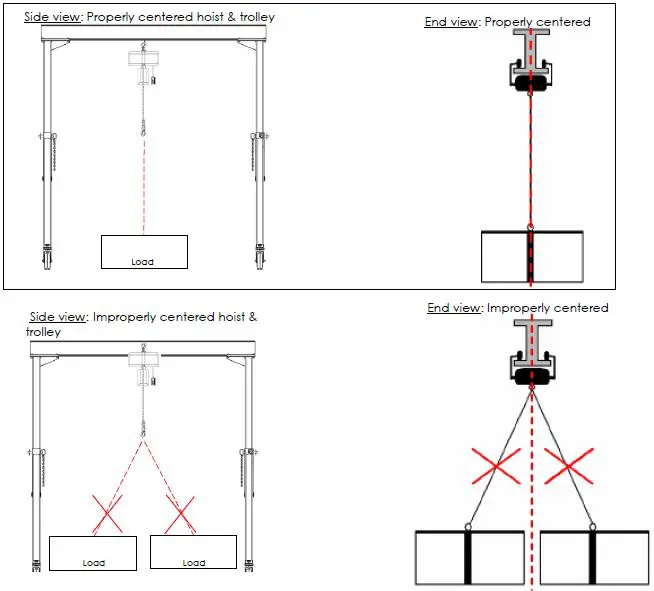 Side view: Properly centered hoist & trolley

Load

End view: Properly centered

Side view: Improperly centered hoist & trolley

Load

Load

End view: Improperly centered