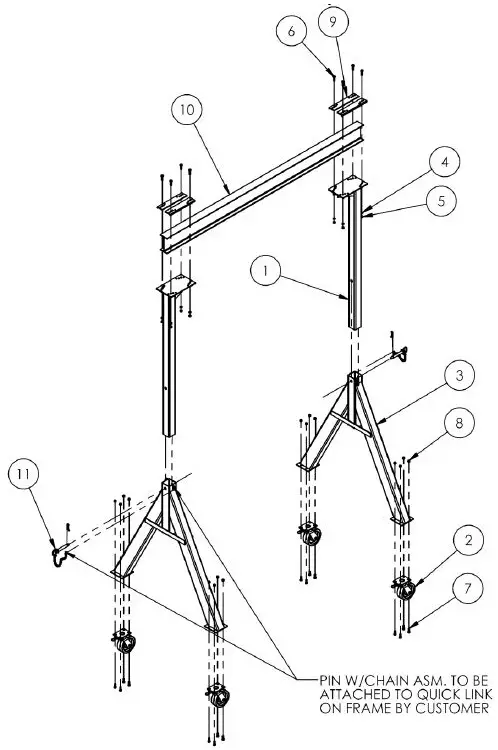 6
9
10
4
5
1
3
8
11
2
7
PIN W/CHAIN ASM. TO BE ATTACHED TO QUICK LINK ON FRAME BY CUSTOMER