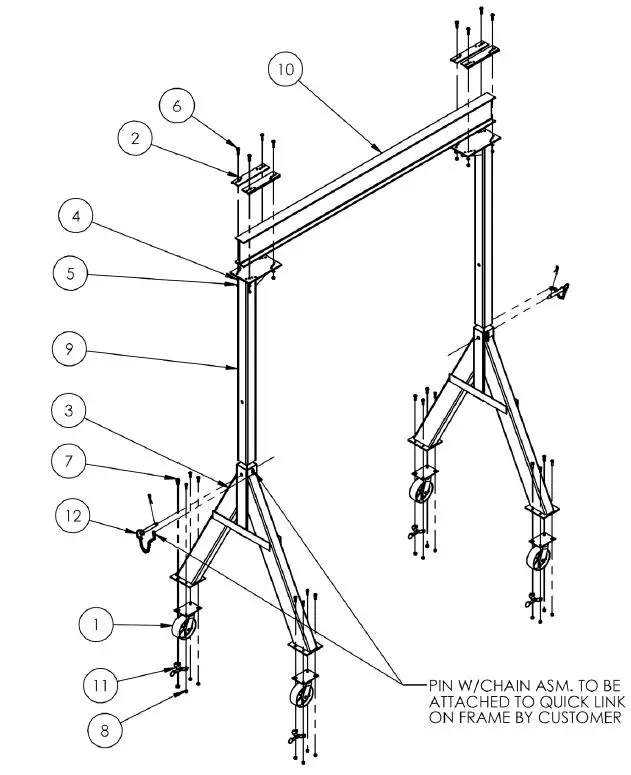 10
6
2
4
5
9
3
7
12
1
11
8
PIN W/CHAIN ASM. TO BE ATTACHED TO QUICK LINK ON FRAME BY CUSTOMER