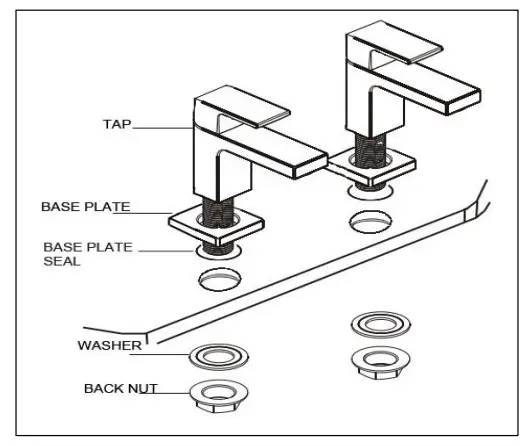 TAP

BASE PLATE

BASE PLATE SEAL

WASHER

BACK NUT