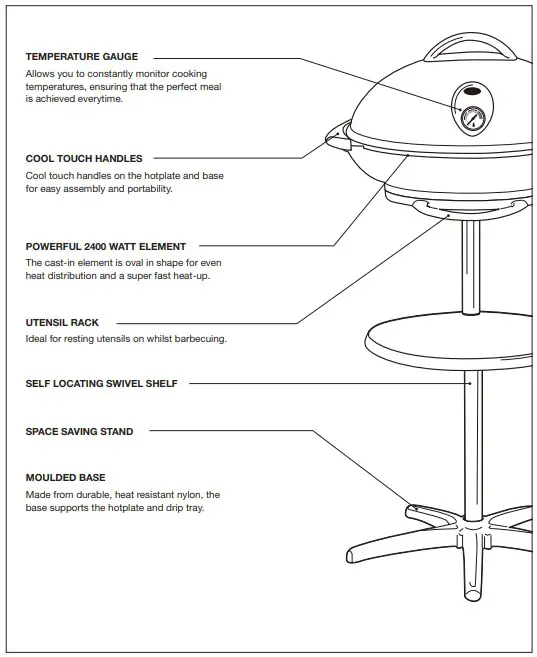 TEMPERATURE GAUGE
Allows you to constantly monitor cooking temperatures, ensuring that the perfect meal is achieved everytime.

COOL TOUCH HANDLES
Cool touch handles on the hotplate and base for easy assembly and portability.

POWERFUL 2400 WATT ELEMENT
The cast-in element is oval in shape for even heat distribution and a super fast heat-up.

UTENSIL RACK
Ideal for resting utensils on whilst barbecuing.

SELF LOCATING SWIVEL SHELF

SPACE SAVING STAND

MOULDED BASE
Made from durable, heat resistant nylon, the base supports the hotplate and drip tray.