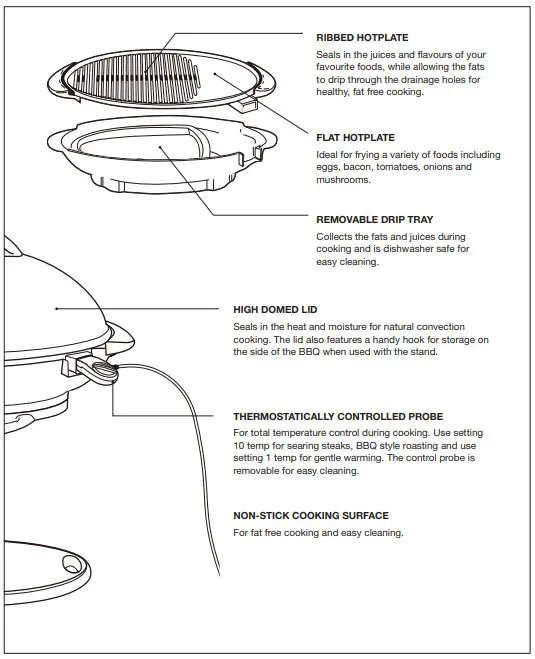 RIBBED HOTPLATE
Seals in the juices and flavours of your favourite foods, while allowing the fats to drip through the drainage holes for healthy, fat free cooking.

FLAT HOTPLATE
Ideal for frying a variety of foods including eggs, bacon, tomatoes, onions and mushrooms.

REMOVABLE DRIP TRAY
Collects the fats and juices during cooking and is dishwasher safe for easy cleaning.

HIGH DOMED LID
Seals in the heat and moisture for natural convection cooking. The lid also features a handy hook for storage on the side of the BBQ when used with the stand.

THERMOSTATICALLY CONTROLLED PROBE
For total temperature control during cooking. Use setting 10 temp for searing steaks, BBQ style roasting and use setting 1 temp for gentle warming. The control probe is removable for easy cleaning.

NON-STICK COOKING SURFACE
For fat free cooking and easy cleaning.