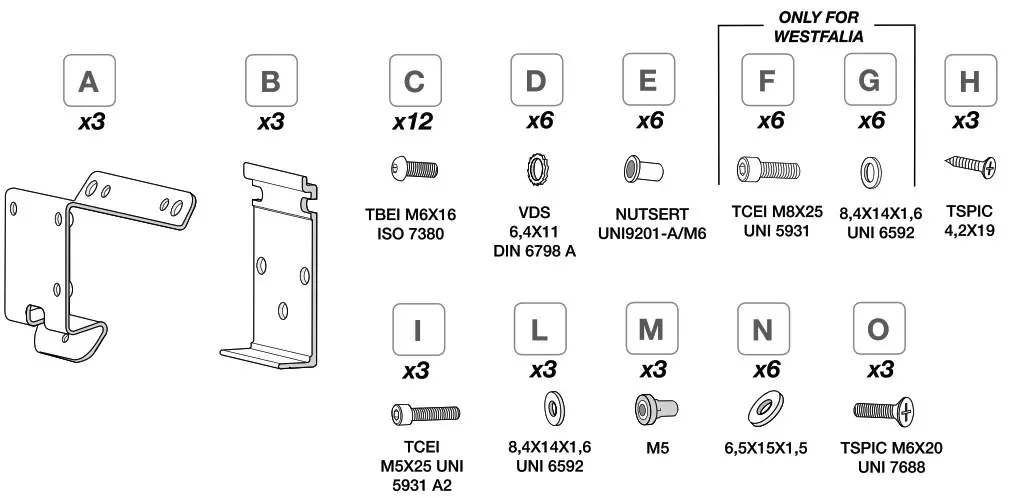 ONLY FOR WESTFALIA

A
x3

B
x3

C
x12
TBEI M6X16
ISO 7380

D
x6
VDS
6,4X11
DIN 6798 A

E
x6
NUTSERT
UNI9201-A/M6

F
x6
TCEI M8X25
UNI 5931

G
x6
8,4X14X1,6
UNI 6592

H
x3
TSPIC
4,2X19

I
x3
TCEI
M5X25 UNI
5931 A2

L
x3
8,4X14X1,6
UNI 6592

M
x3
M5

N
x6
6,5X15X1,5

O
x3
TSPIC M6X20
UNI 7688