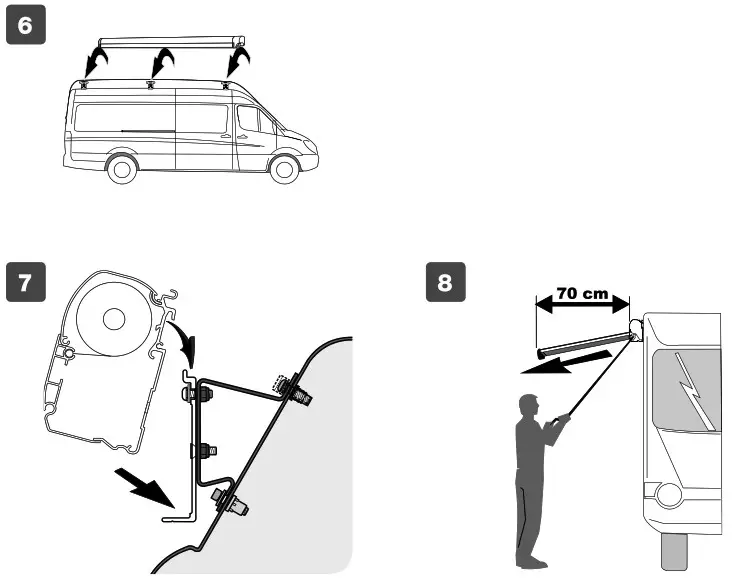 6

7

8

70 cm