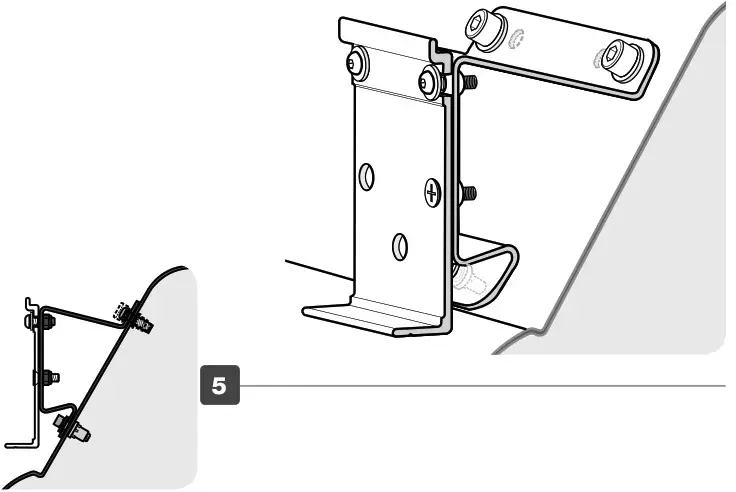 5