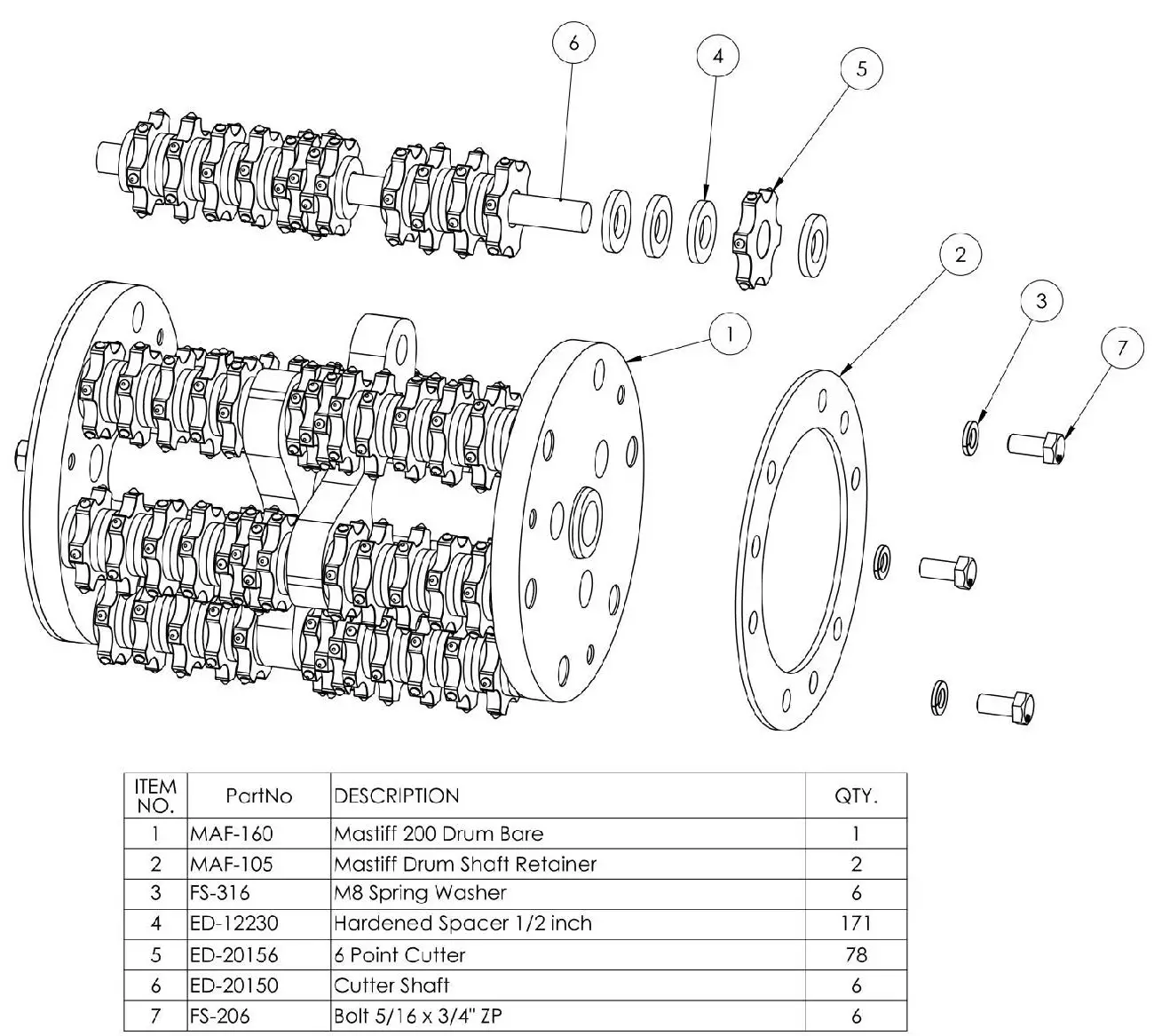 6
4
5
2
3
1
7

| ITEM NO. | PartNo | DESCRIPTION | QTY. |
|---|---|---|---|
| 1 | MAF-160 | Mastiff 200 Drum Bare | 1 |
| 2 | MAF-105 | Mastiff Drum Shaft Retainer | 2 |
| 3 | FS-316 | M8 Spring Washer | 6 |
| 4 | ED-12230 | Hardened Spacer 1/2 inch | 171 |
| 5 | ED-20156 | 6 Point Cutter | 78 |
| 6 | ED-20150 | Cutter Shaft | 6 |
| 7 | FS-206 | Bolt 5/16 x 3/4" ZP | 6 |