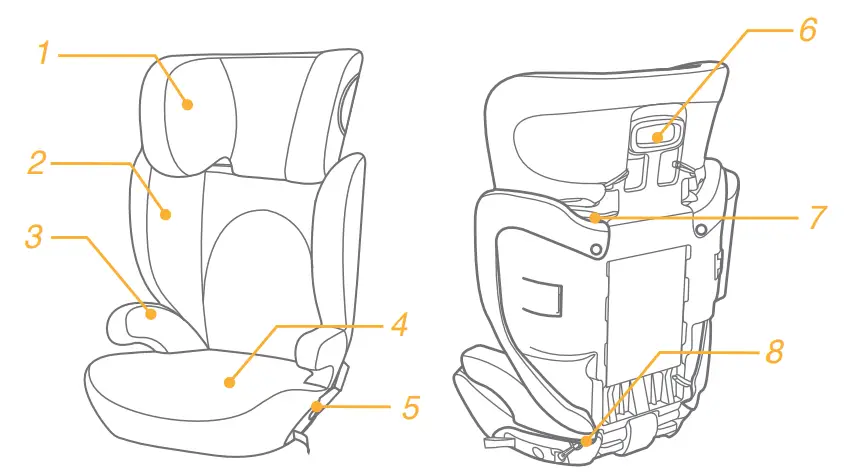 1
2
3
4
5
6
7
8