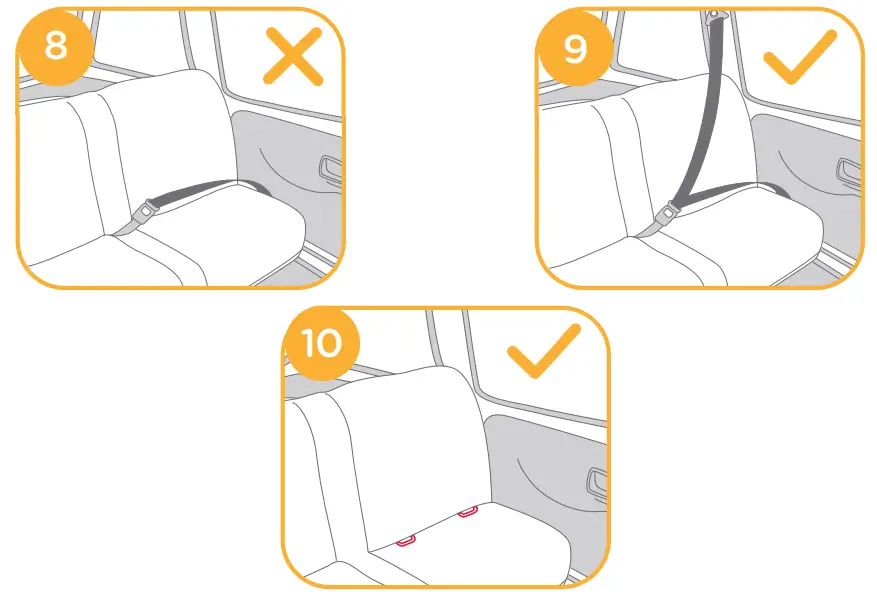 8

9

10