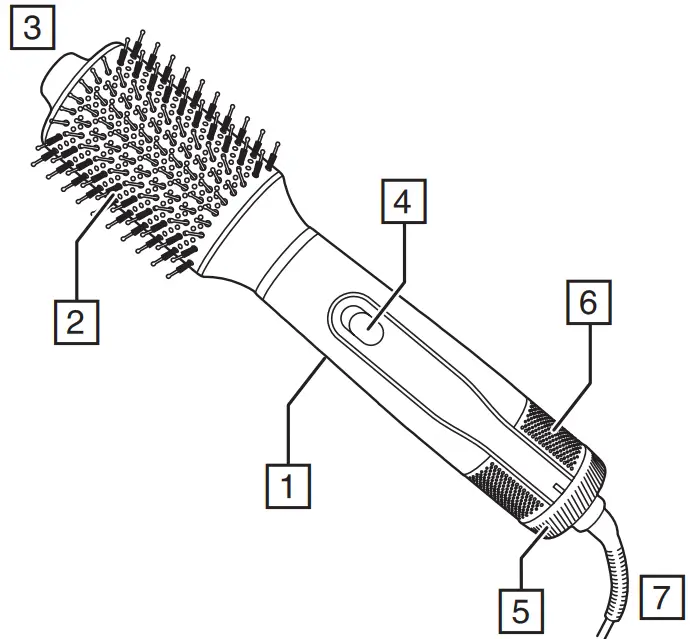 3
4
2
6
1
5
7