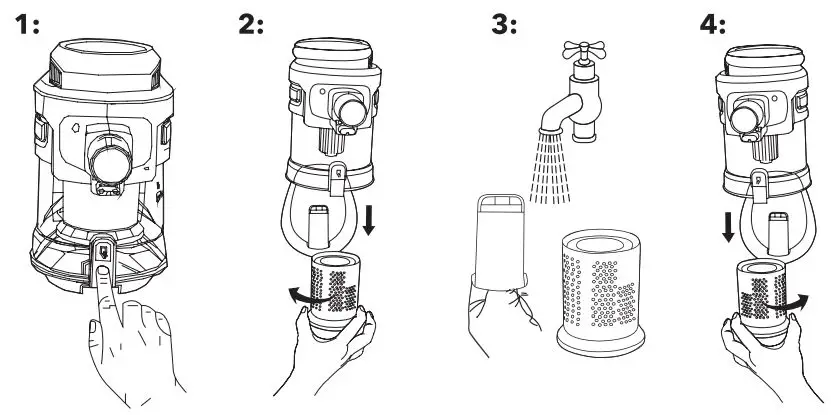 1:

2:

3:

4: