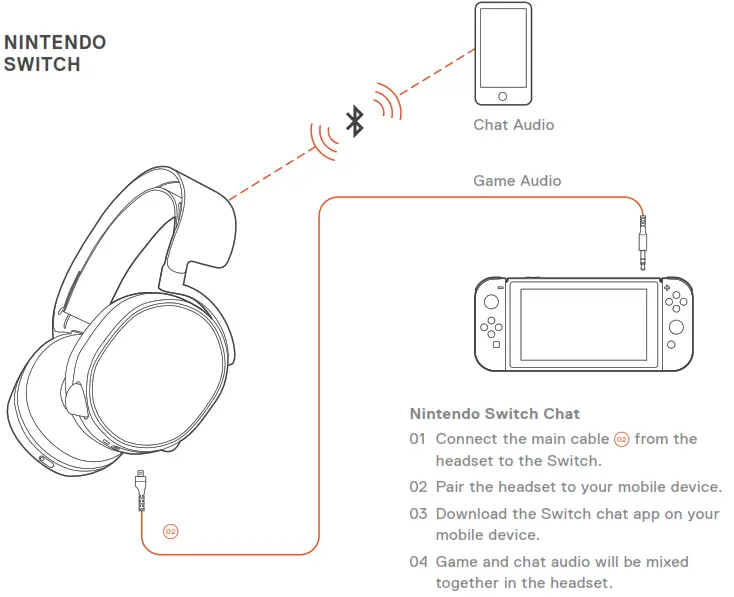 NINTENDO SWITCH

Chat Audio

Game Audio

02

Nintendo Switch Chat

01 Connect the main cable 02 from the headset to the Switch.

02 Pair the headset to your mobile device.

03 Download the Switch chat app on your mobile device.

04 Game and chat audio will be mixed together in the headset.