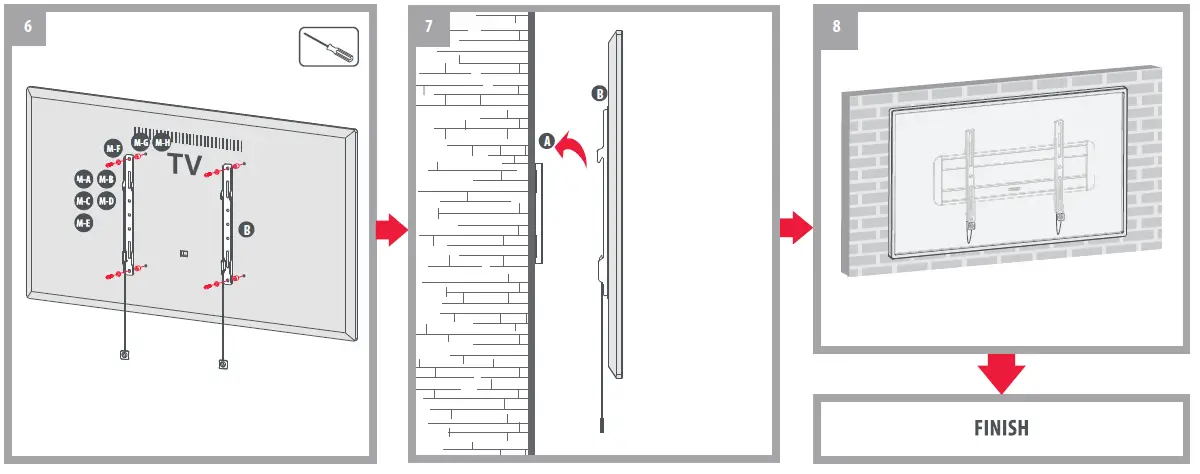 6

M-F
M-G
M-H
TV
M-A
M-B
M-C
M-D
M-E
B

7

B
A

8

FINISH