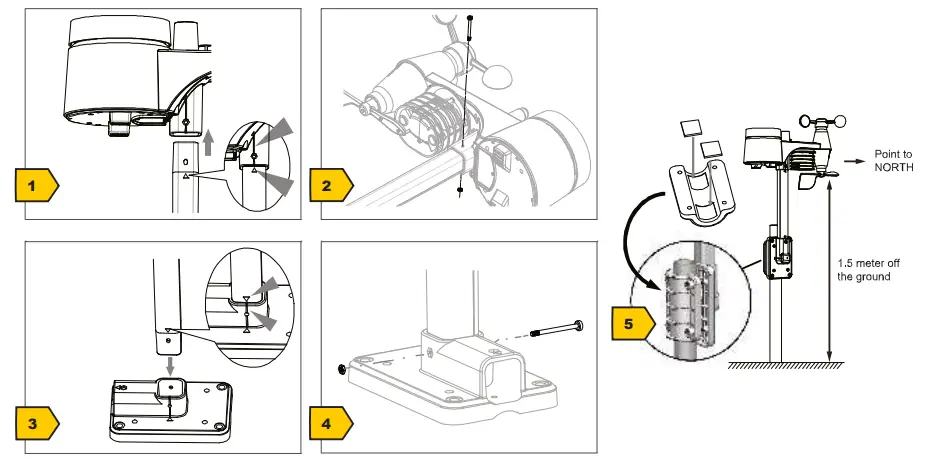 1

2

3

4

5

Point to NORTH

1.5 meter off the ground