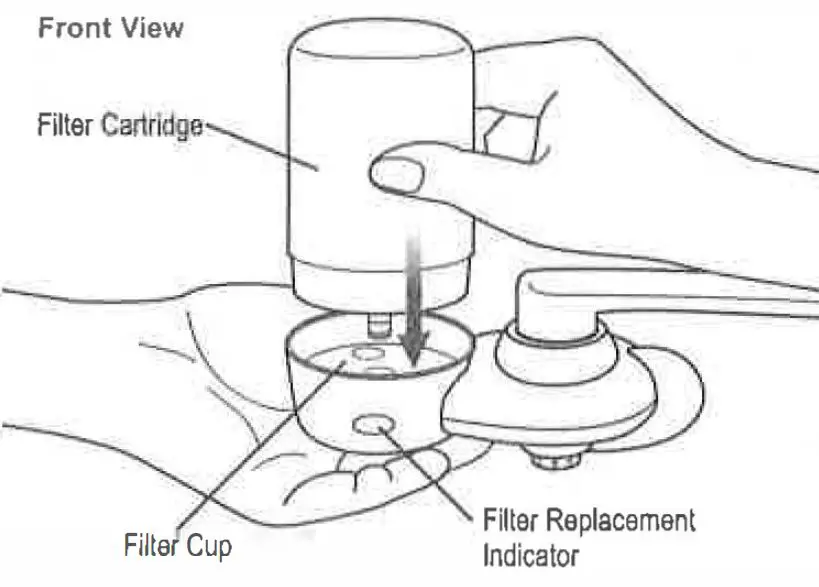 Front View

Filter Cartridge

Filter Cup

Filter Replacement Indicator