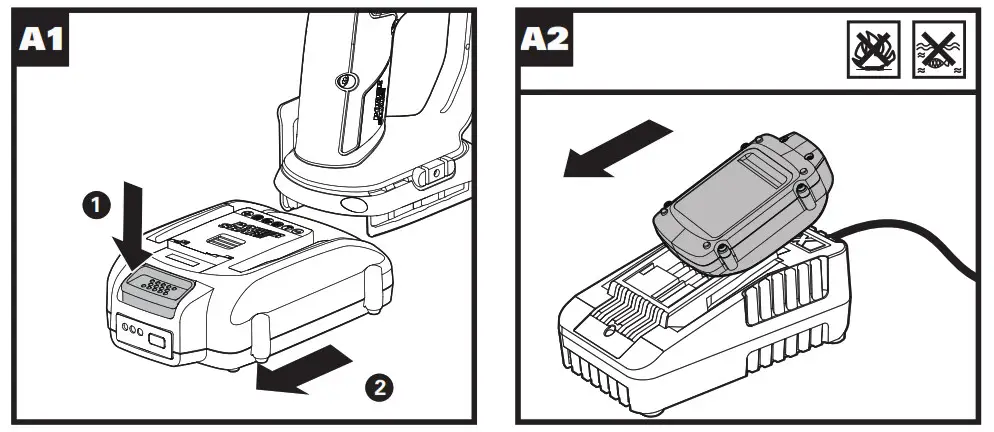 A1

1

2

A2