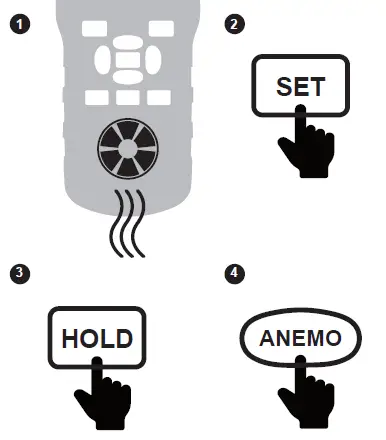 1

2

SET

3

HOLD

4

ANEMO