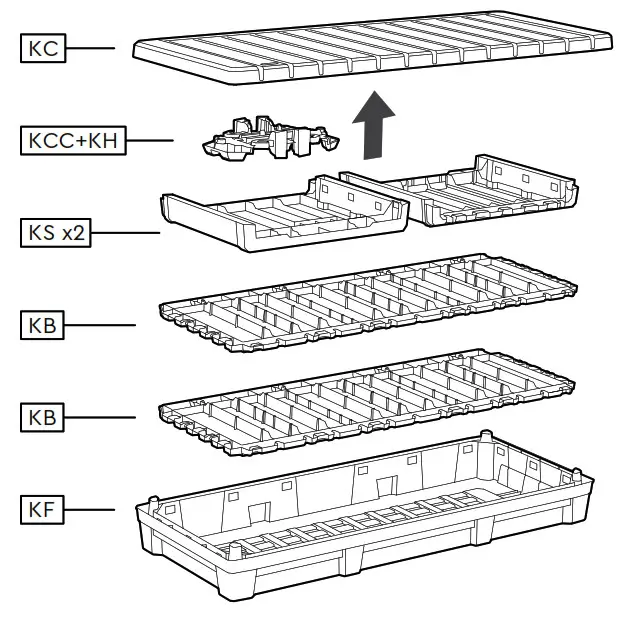 KC

KCC+KH

KS x2

KB

KB

KF