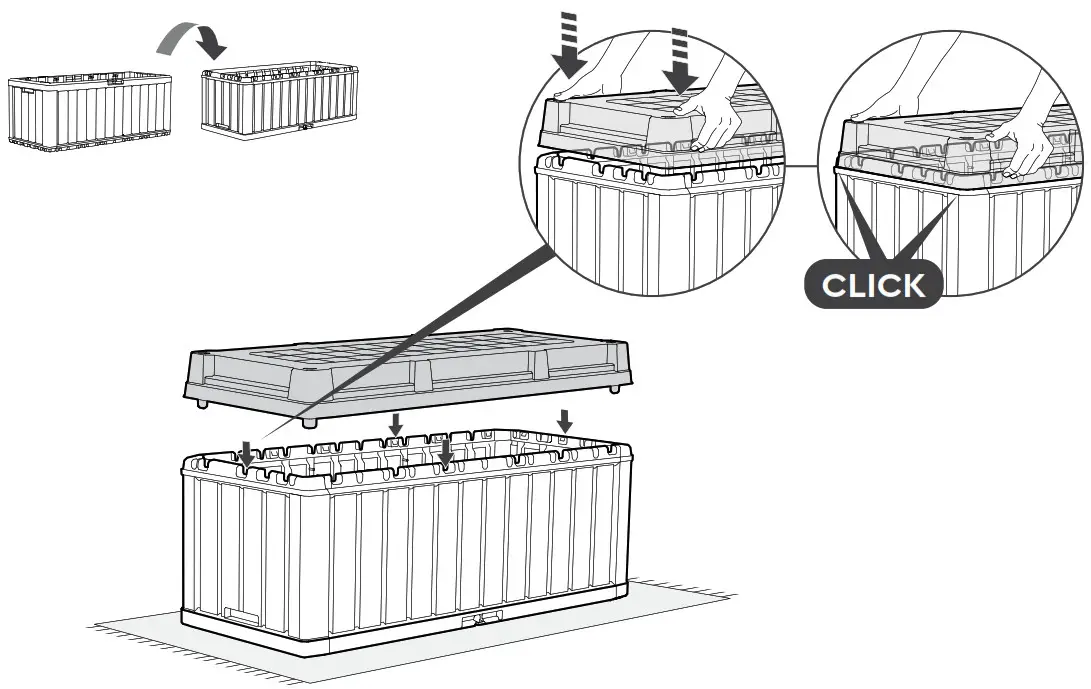 CLICK