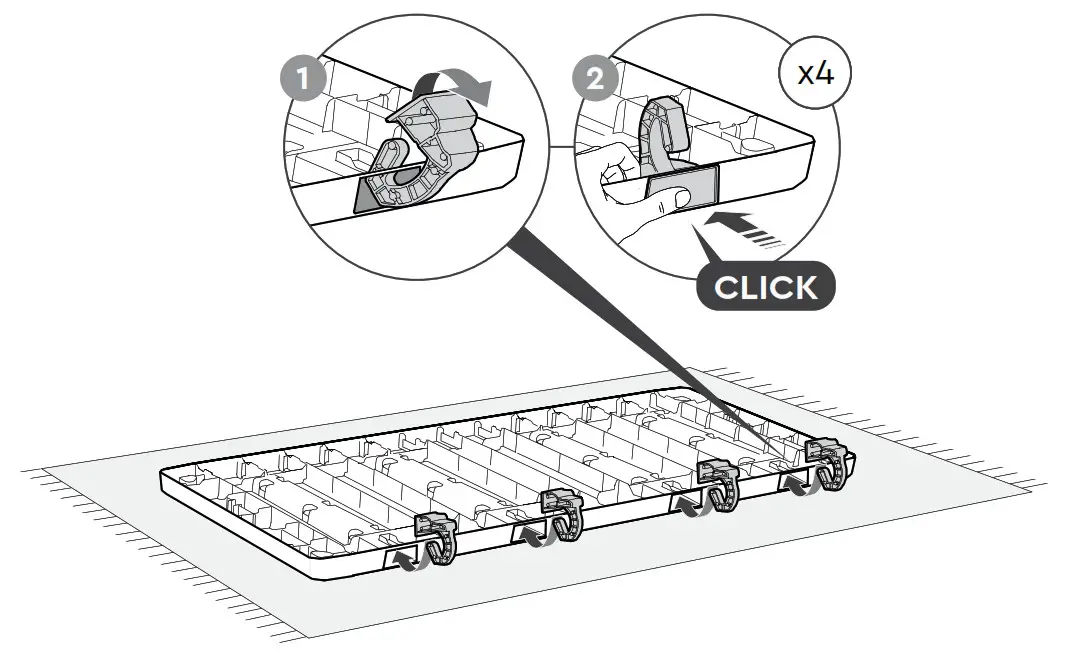 1
2
x4
CLICK