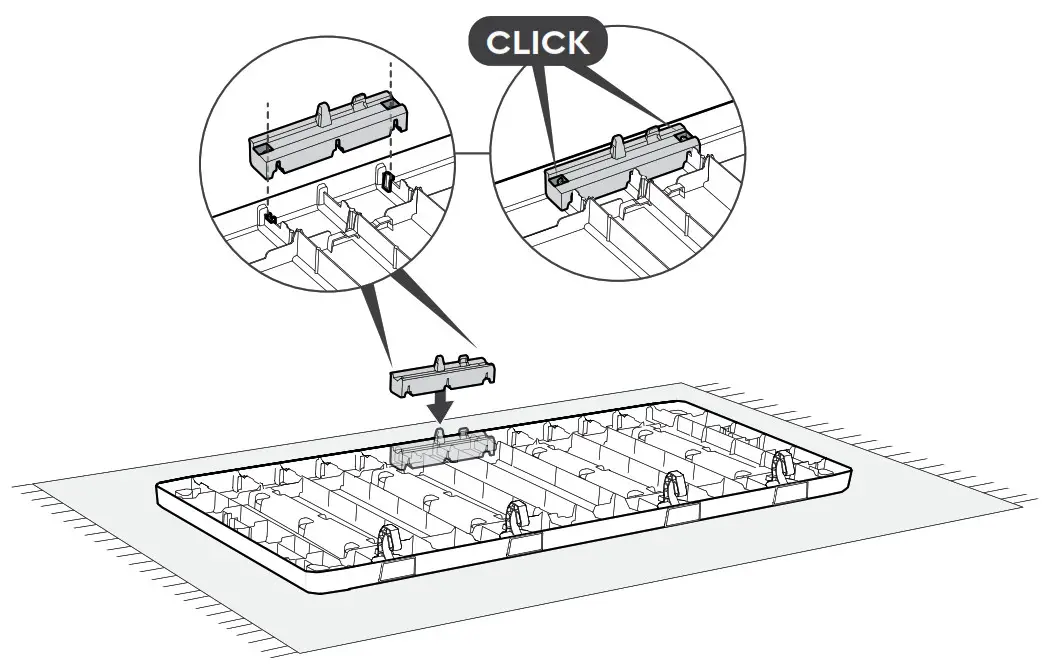 CLICK