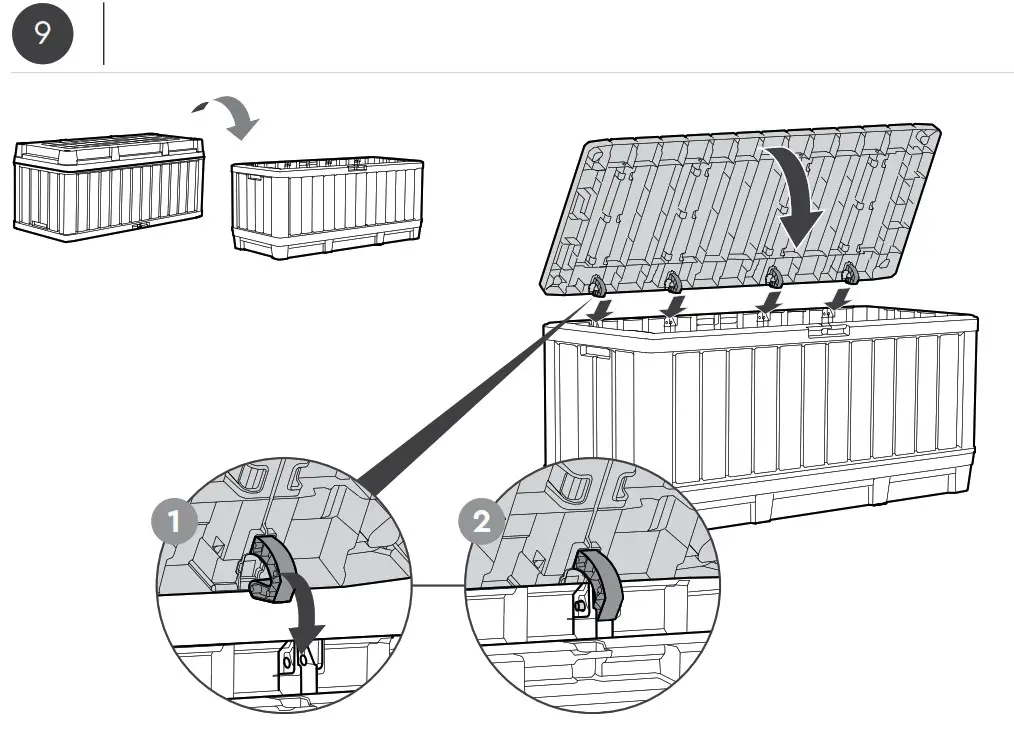 9

1

2