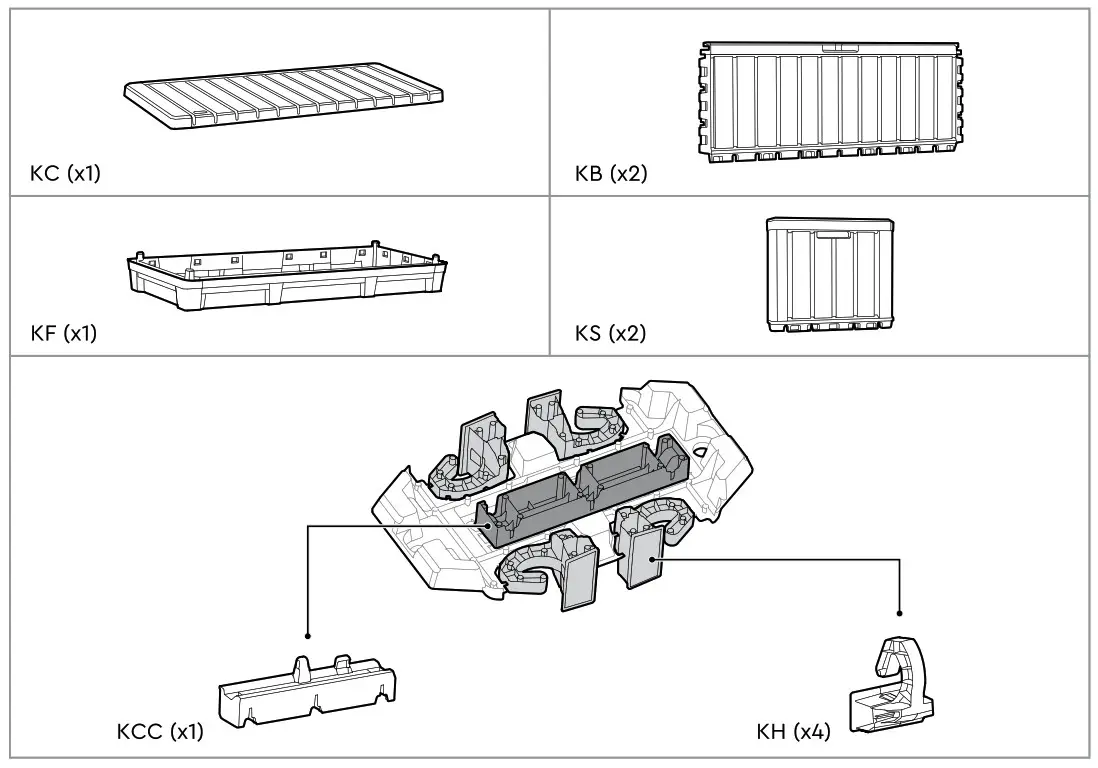 KC (x1)

KB (x2)

KF (x1)

KS (x2)

KCC (x1)

KH (x4)