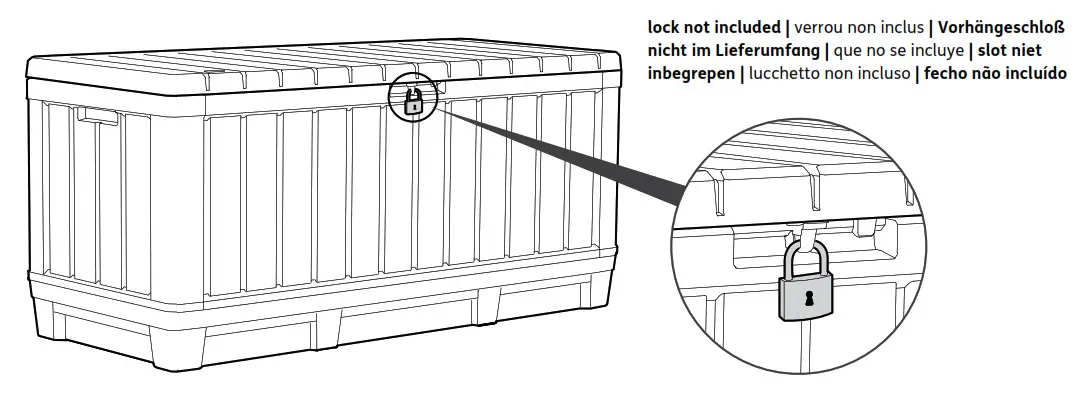 lock not included | verrou non inclus | Vorhängeschloß nicht im Lieferumfang | que no se incluye | slot niet inbegrepen | lucchetto non incluso | fecho não incluído