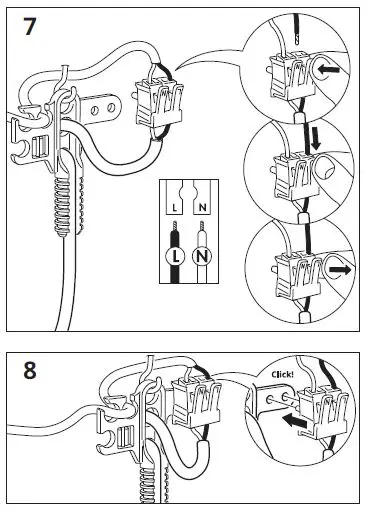 7

L N

L N

8

Click!