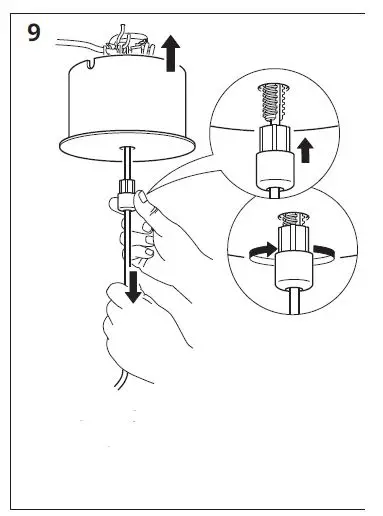 9