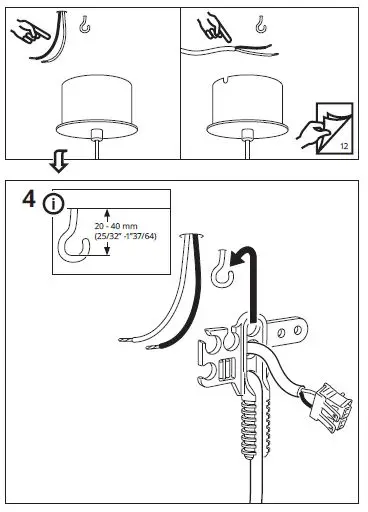 12

4

20 - 40 mm
(25/32" -1"37/64)