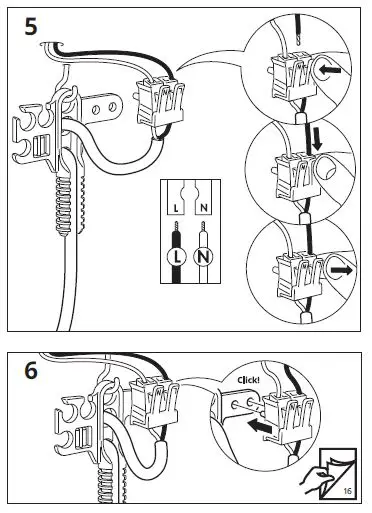 5

L N

L N

6

Click!

16