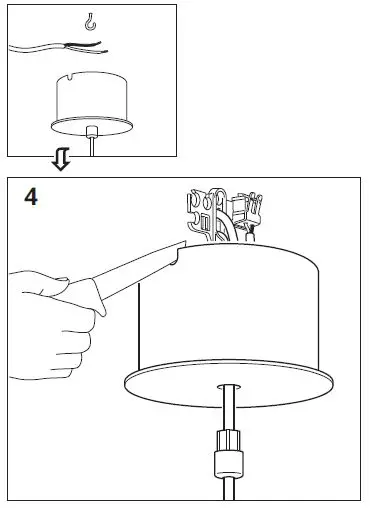 4