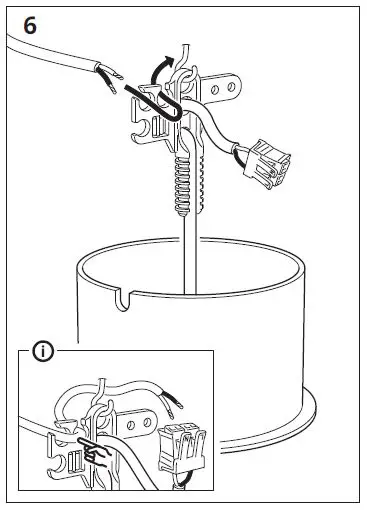 6

i