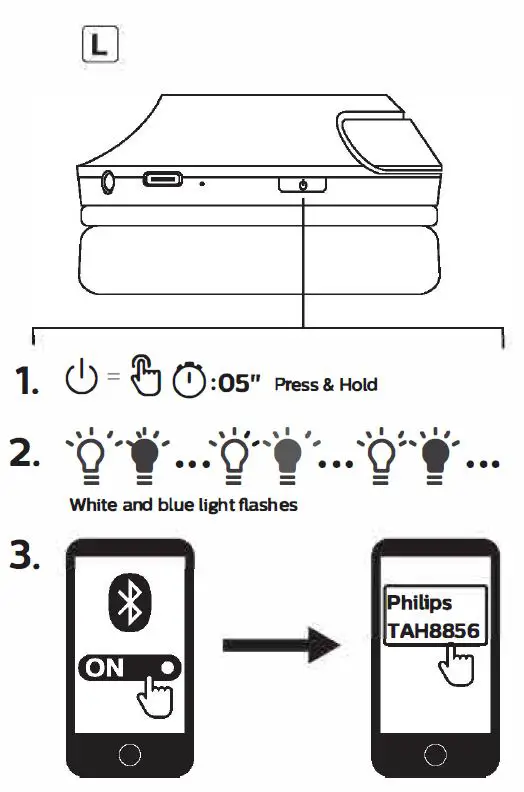 L

1. = :05" Press & Hold

2. ... ... ...

White and blue light flashes

3.

ON

Philips
TAH8856