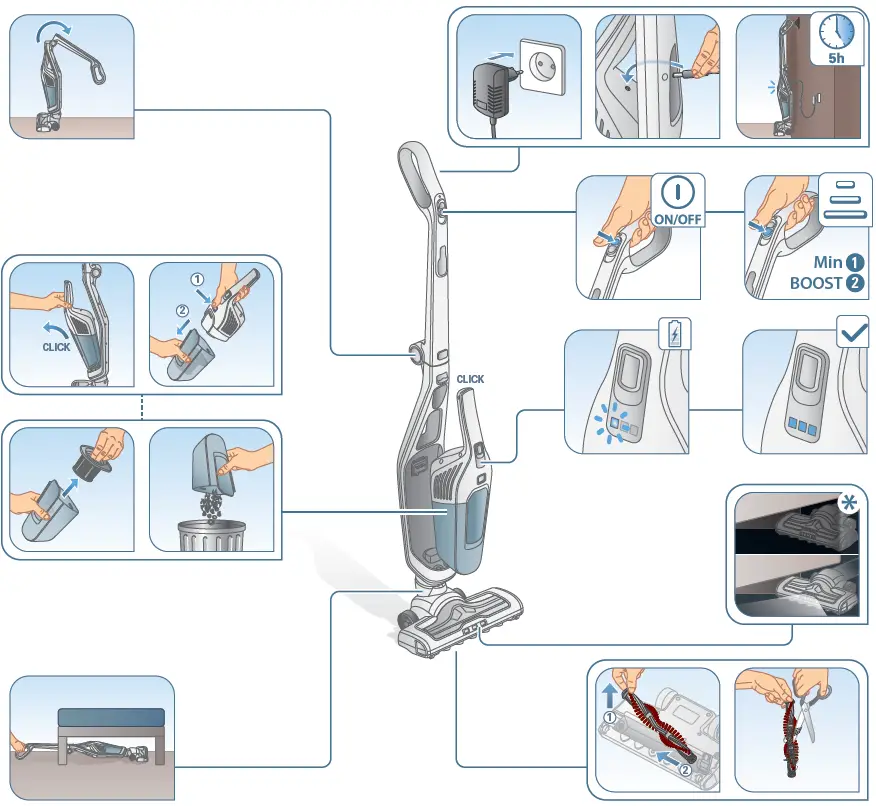 5h

ON/OFF

Min 1
BOOST 2

CLICK

1
2

CLICK

1
2